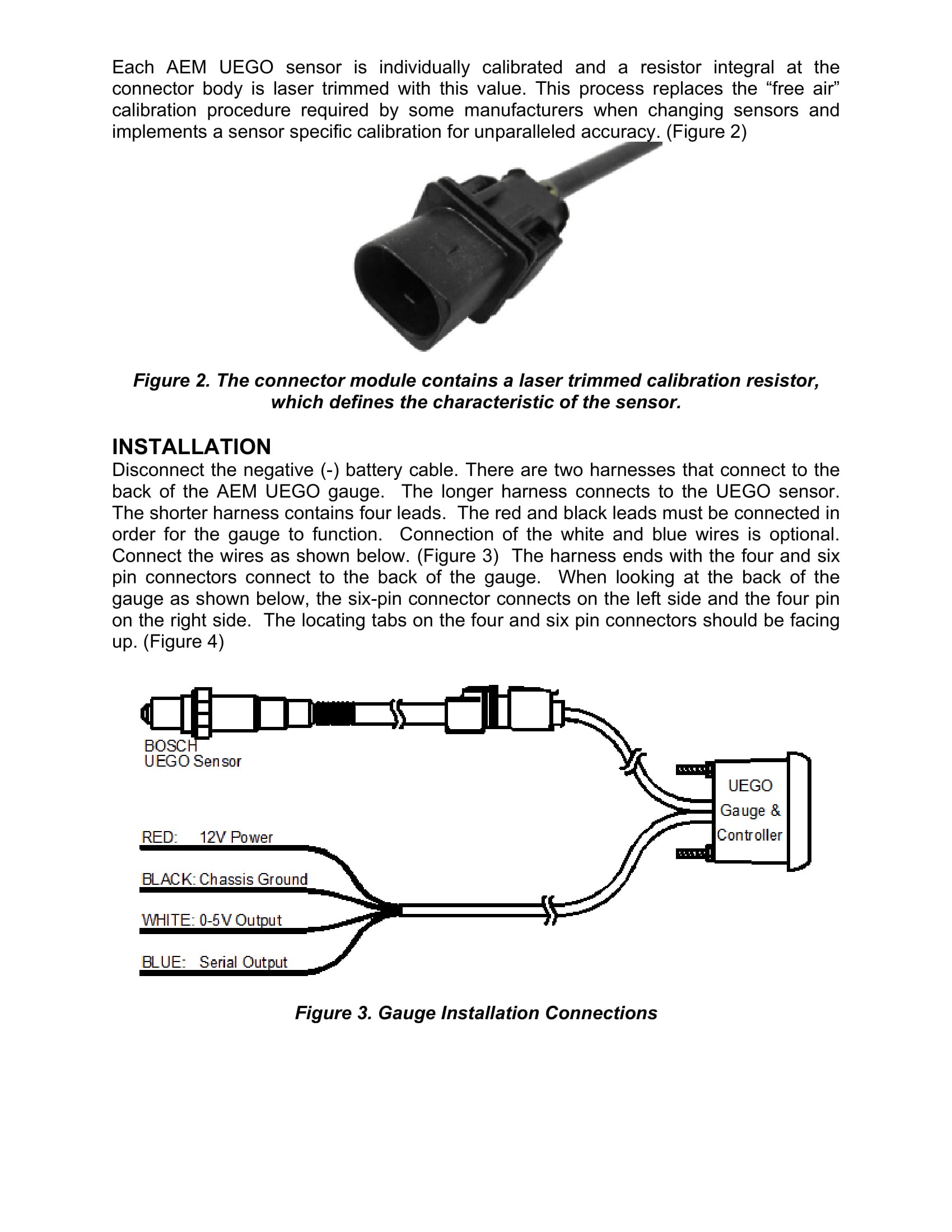 Each AEM UEGO sensor is individually calibrated and a resistor integral at the connector body is laser trimmed with this value. This process replaces the “free air” calibration procedure required by some manufacturers when changing sensors and implements a sensor specific calibration for unparalleled accuracy. (Figure 2)

Figure 2. The connector module contains a laser trimmed calibration resistor, which defines the characteristic of the sensor.

INSTALLATION
Disconnect the negative (-) battery cable. There are two harnesses that connect to the back of the AEM UEGO gauge. The longer harness connects to the UEGO sensor. The shorter harness contains four leads. The red and black leads must be connected in order for the gauge to function. Connection of the white and blue wires is optional. Connect the wires as shown below. (Figure 3) The harness ends with the four and six pin connectors connect to the back of the gauge. When looking at the back of the gauge as shown below, the six-pin connector connects on the left side and the four pin on the right side. The locating tabs on the four and six pin connectors should be facing up. (Figure 4)

BOSCH
UEGO Sensor

UEGO
Gauge &
Controller

RED: 12V Power
BLACK: Chassis Ground
WHITE: 0-5V Output
BLUE: Serial Output

Figure 3. Gauge Installation Connections